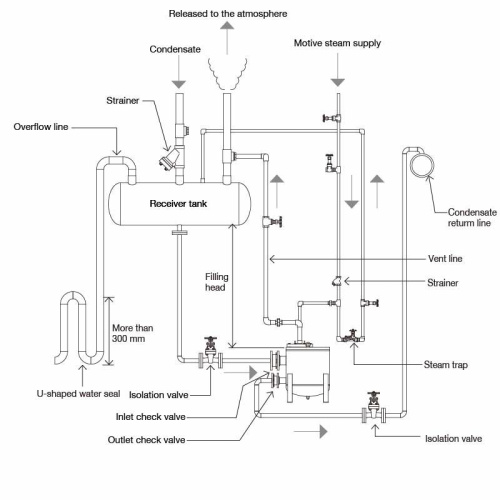 Released to the atmosphere

Condensate

Motive steam supply

Strainer

Overflow line

Receiver tank

Condensate return line

Vent line

Filling head

Strainer

More than 300 mm

Steam trap

U-shaped water seal

Isolation valve

Inlet check valve

Outlet check valve

Isolation valve